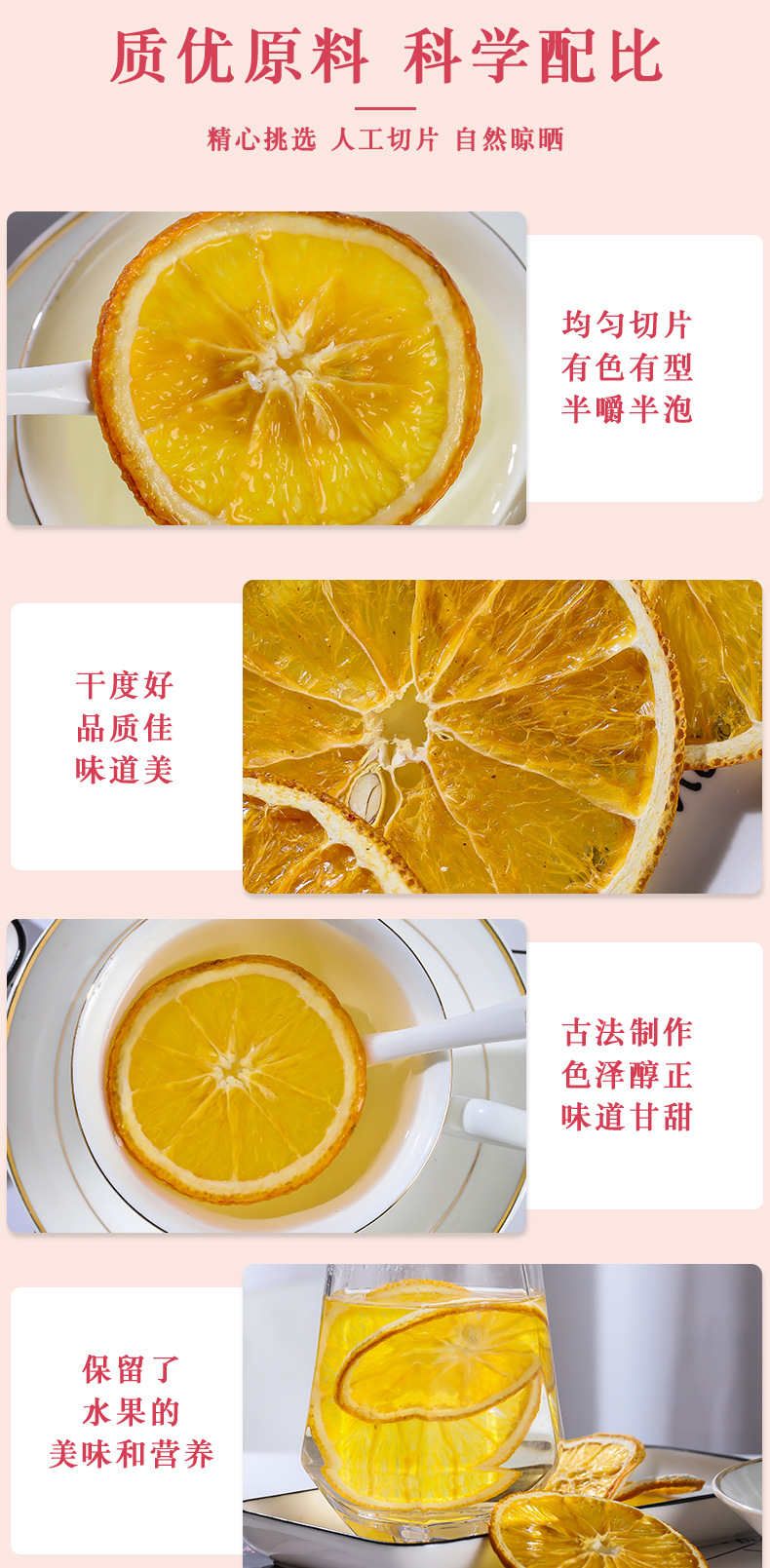 质优原料 科学配比

精心挑选 人工切片 自然晾晒

均匀切片
有色有型
半嚼半泡

干度好
品质佳
味道美

古法制作
色泽醇正
味道甘甜

保留了
水果的
美味和营养