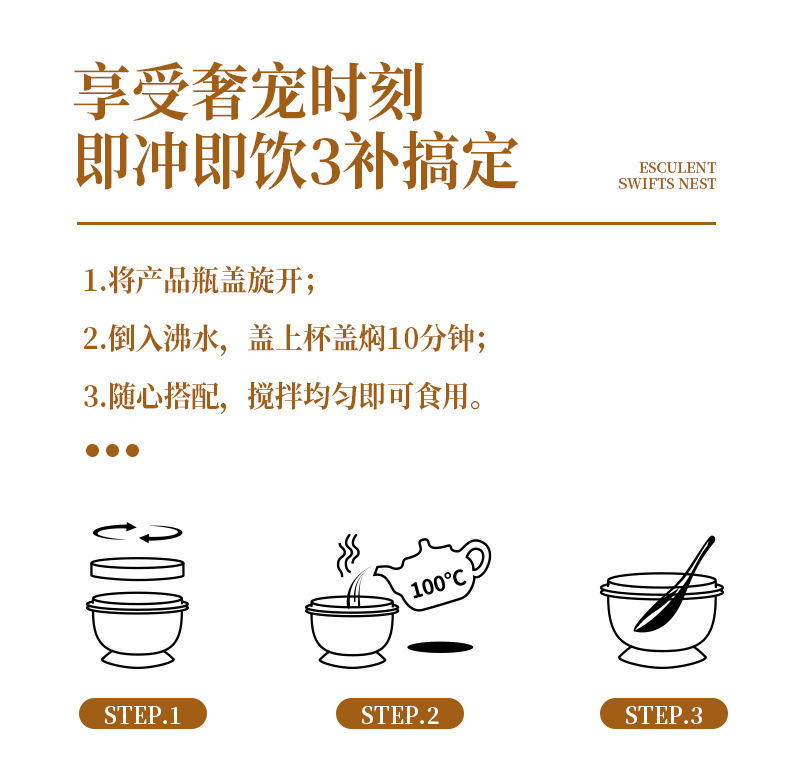 享受奢宠时刻
即冲即饮3补搞定

ESCULENT
SWIFTS NEST

1.将产品瓶盖旋开；

2.倒入沸水，盖上杯盖焖10分钟；

3.随心搭配，搅拌均匀即可食用。

100°C

STEP.1

STEP.2

STEP.3