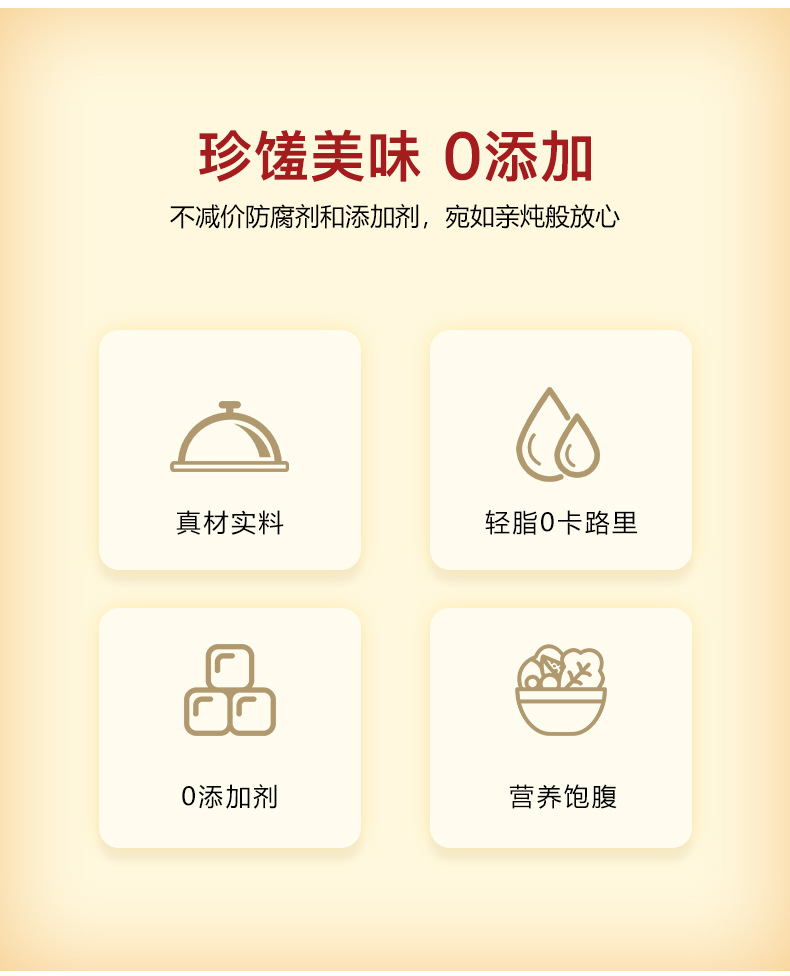 珍馐美味 0添加

不减价防腐剂和添加剂，宛如亲炖般放心

真材实料

轻脂0卡路里

0添加剂

营养饱腹