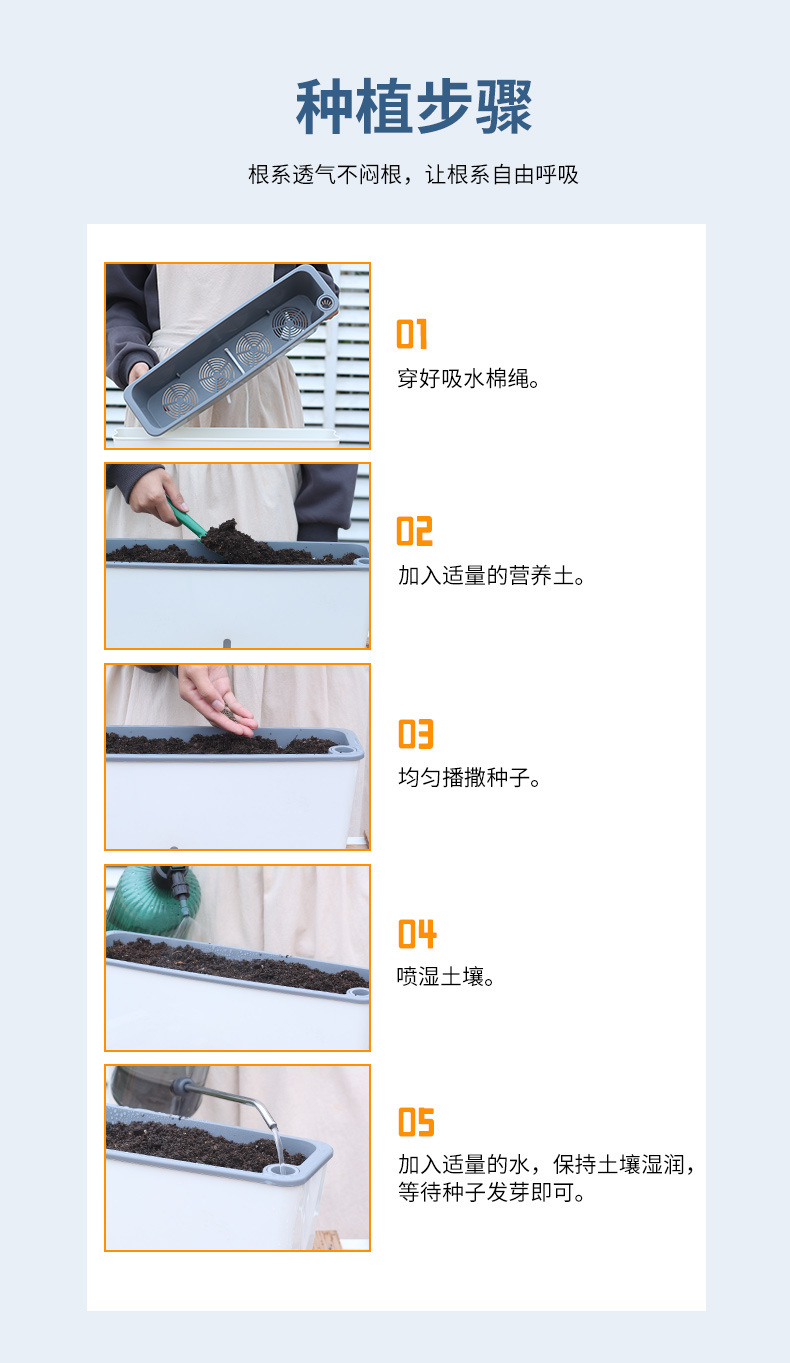 种植步骤

根系透气不闷根，让根系自由呼吸

01
穿好吸水棉绳。

02
加入适量的营养土。

03
均匀播撒种子。

04
喷湿土壤。

05
加入适量的水，保持土壤湿润，等待种子发芽即可。